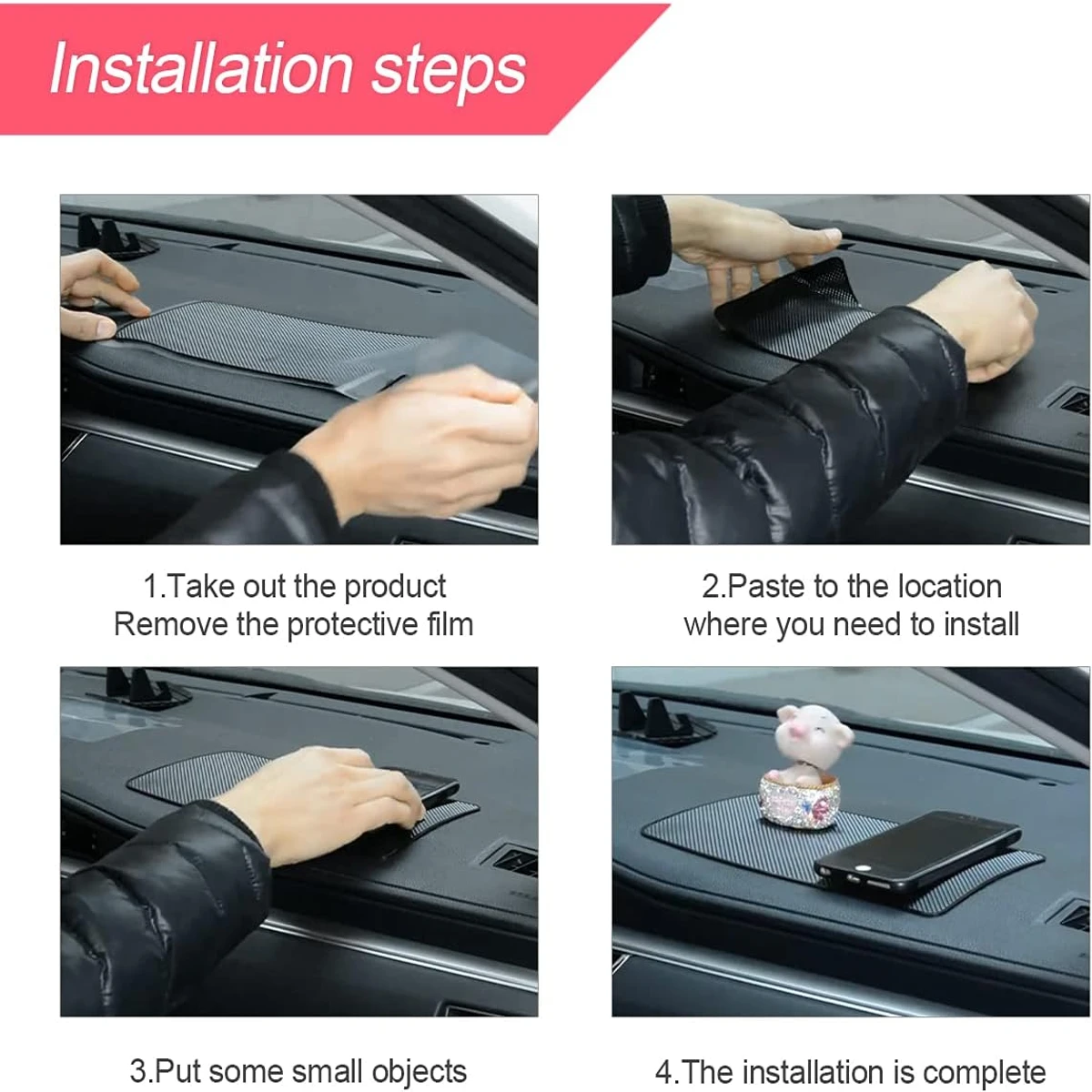 Installation steps

1.Take out the product
Remove the protective film

2.Paste to the location
where you need to install

3.Put some small objects

4.The installation is complete